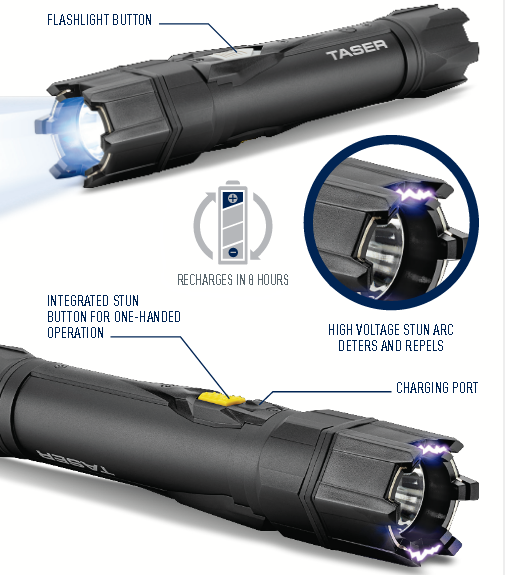 FLASHLIGHT BUTTON

TASER

RECHARGES IN 8 HOURS

INTEGRATED STUN BUTTON FOR ONE-HANDED OPERATION

HIGH VOLTAGE STUN ARC DETERS AND REPELS

CHARGING PORT

TASER